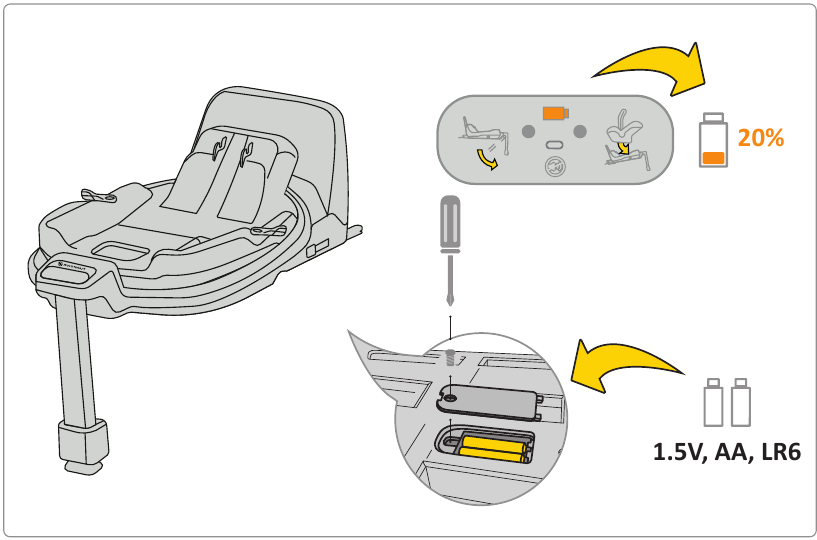 20%

1.5V, AA, LR6