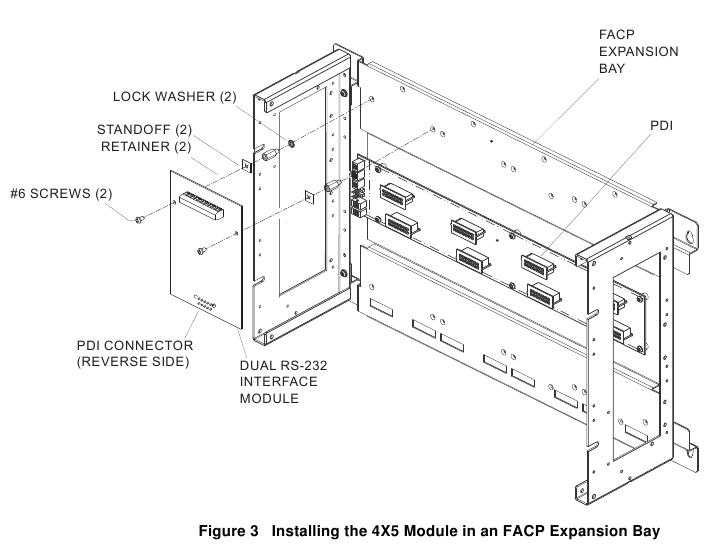 FACP EXPANSION BAY

LOCK WASHER (2)

STANDOFF (2)
RETAINER (2)

PDI

#6 SCREWS (2)

PDI CONNECTOR (REVERSE SIDE)

DUAL RS-232 INTERFACE MODULE

Figure 3 Installing the 4X5 Module in an FACP Expansion Bay