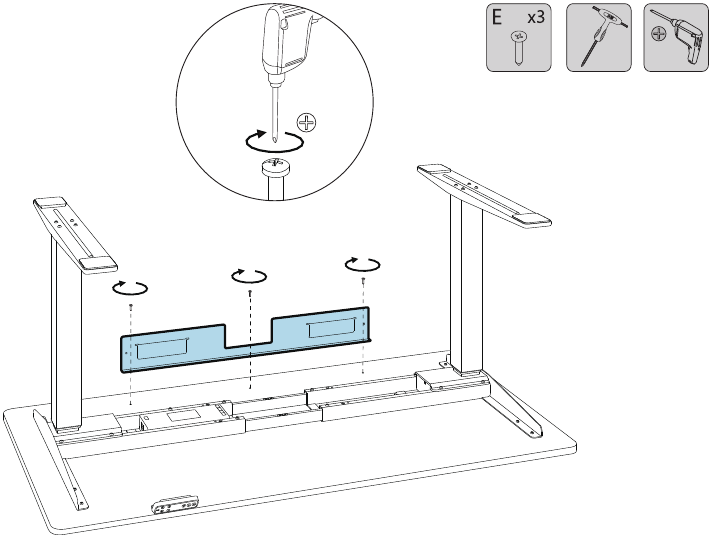 E x3