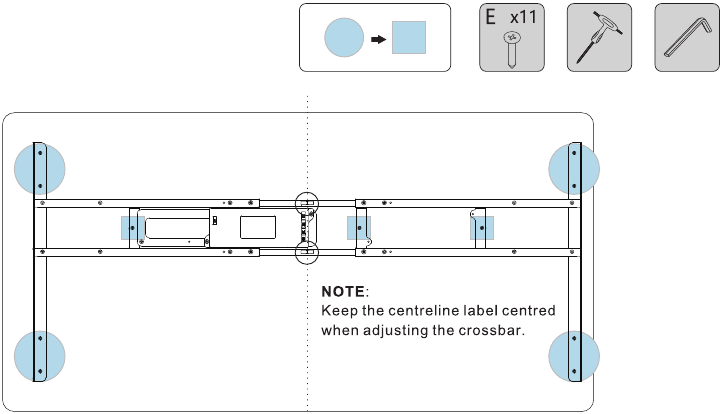 E x11

NOTE:
Keep the centreline label centred when adjusting the crossbar.