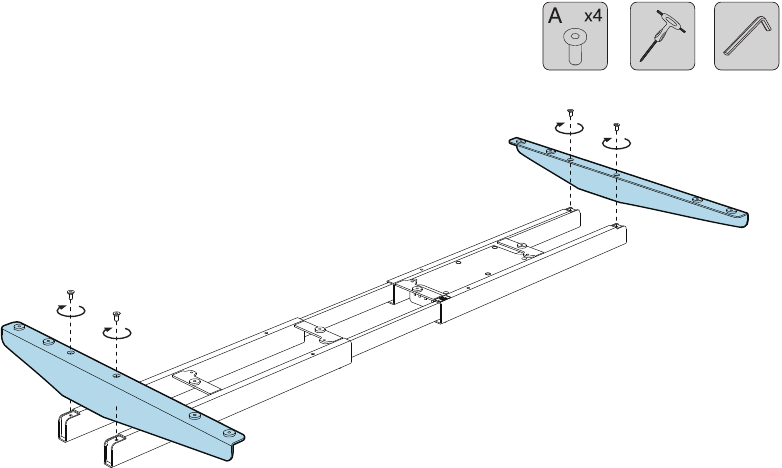 A x4