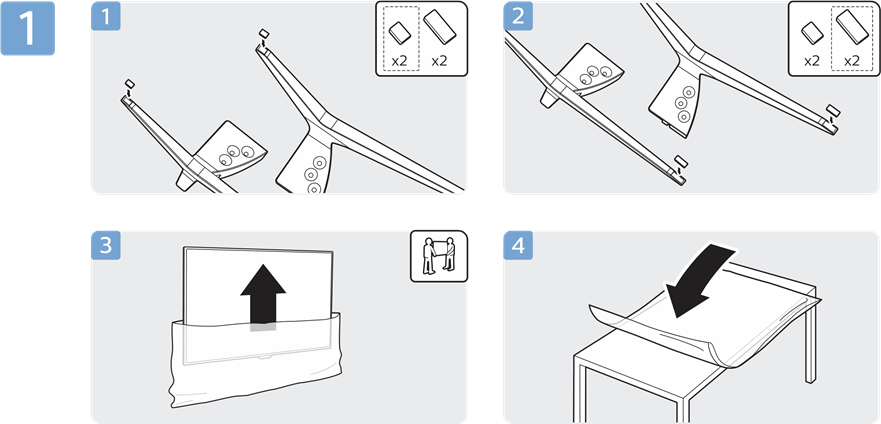 1

1

x2 x2

2

x2 x2

3

4