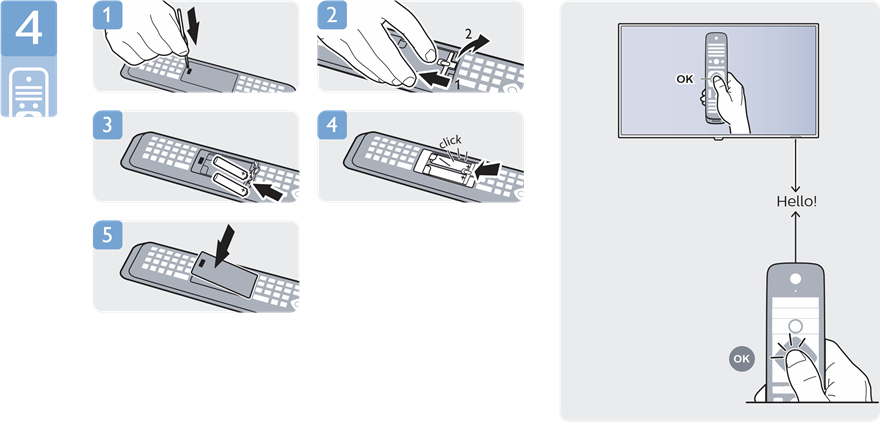 4

1

2

2
1

3

4

click

5

OK

Hello!

OK