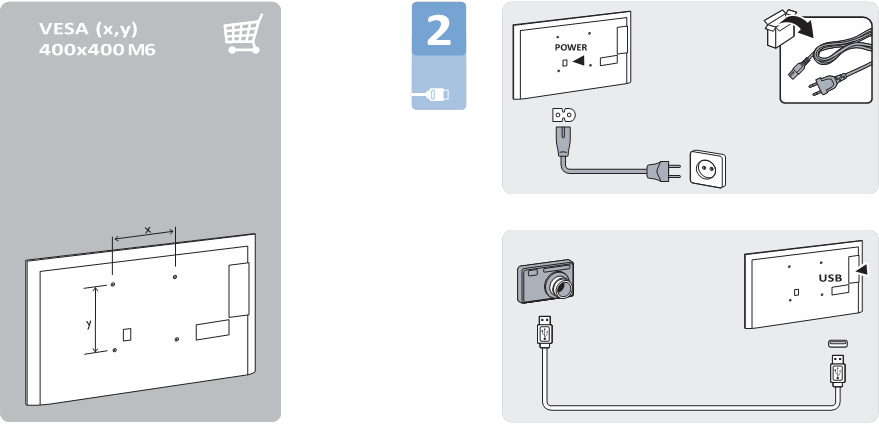 VESA (x,y)
400x400 M6

x

y

2

POWER

USB