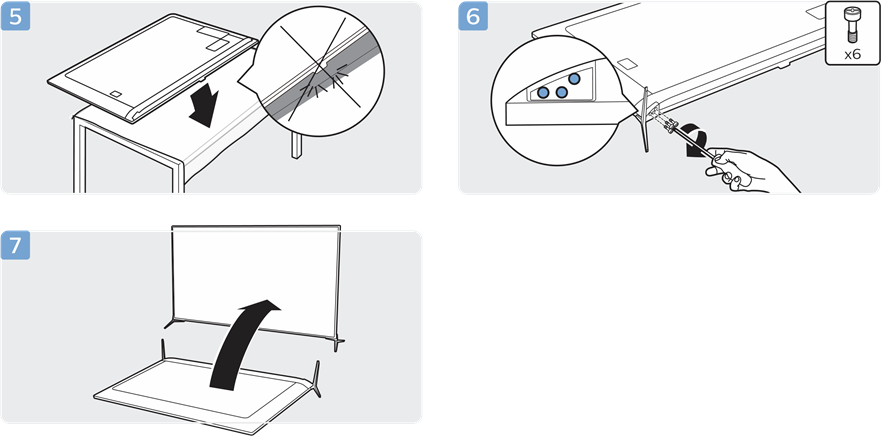 5

6

x6

7