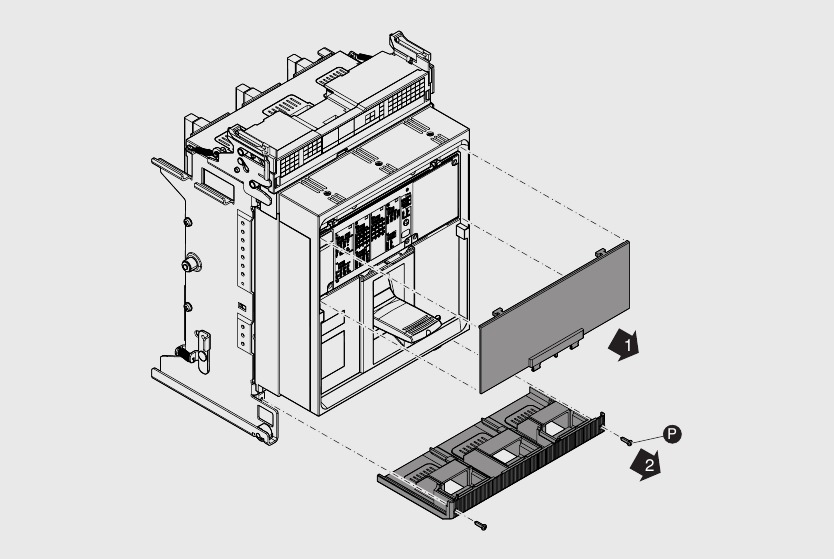 1
P
2