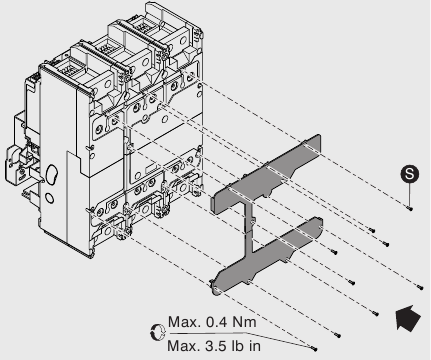 S

Max. 0.4 Nm

Max. 3.5 lb in