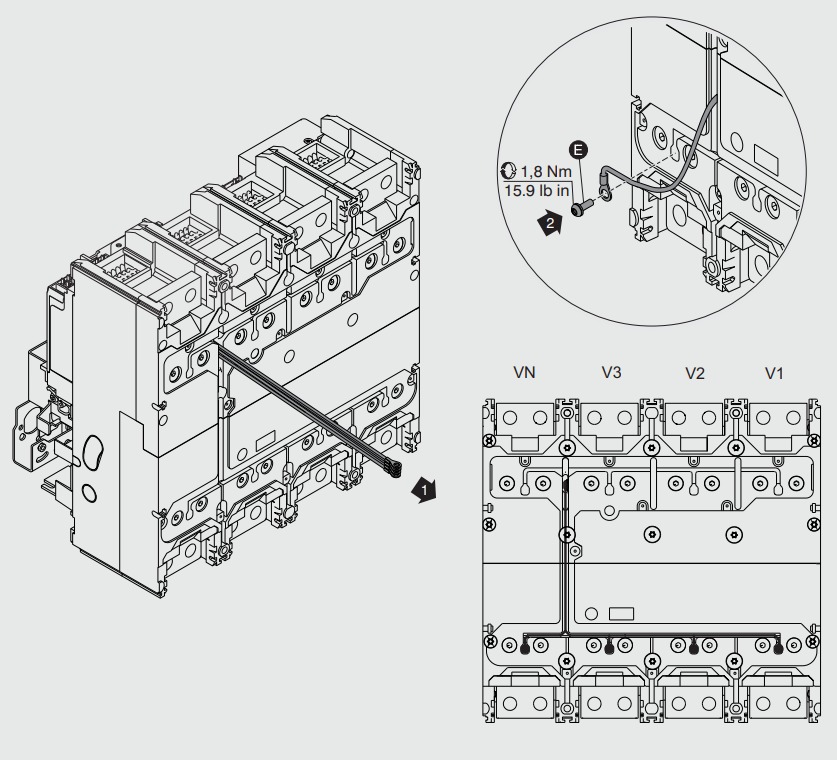 E
1,8 Nm
15.9 lb in
2
1
VN
V3
V2
V1