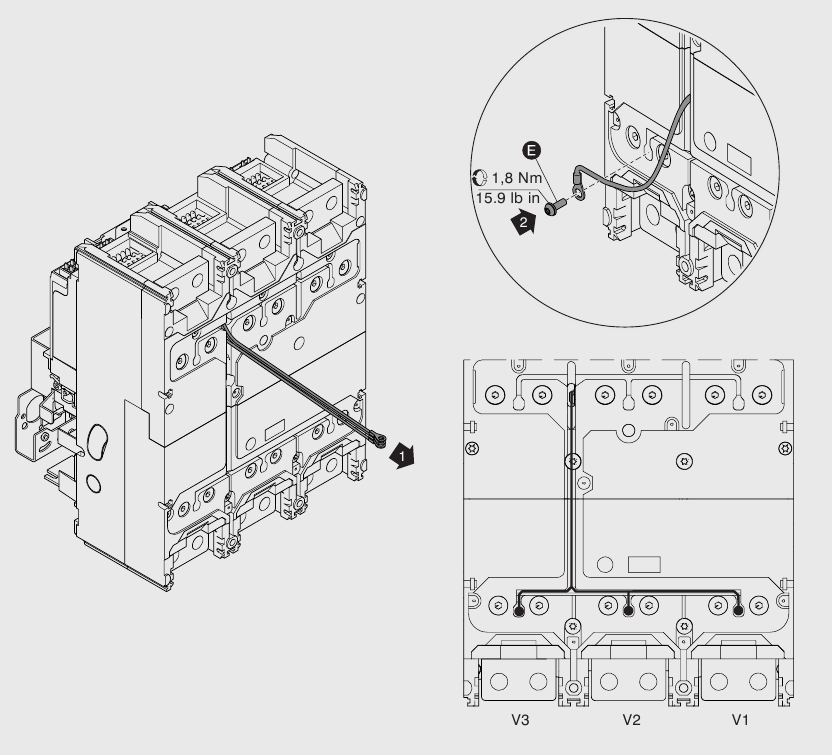 E
1,8 Nm
15.9 lb in
2
1
V3
V2
V1