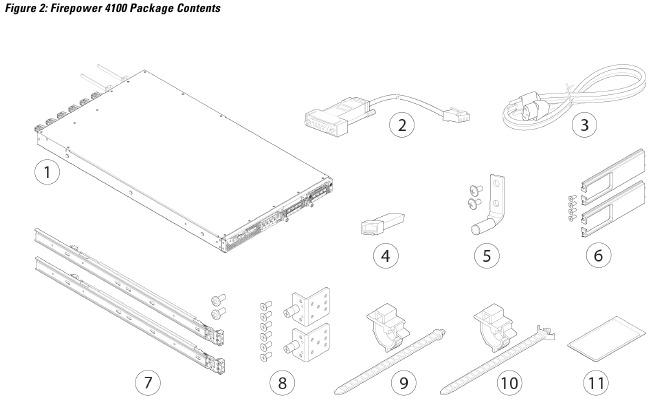 Figure 2: Firepower 4100 Package Contents

1
2
3
4
5
6
7
8
9
10
11