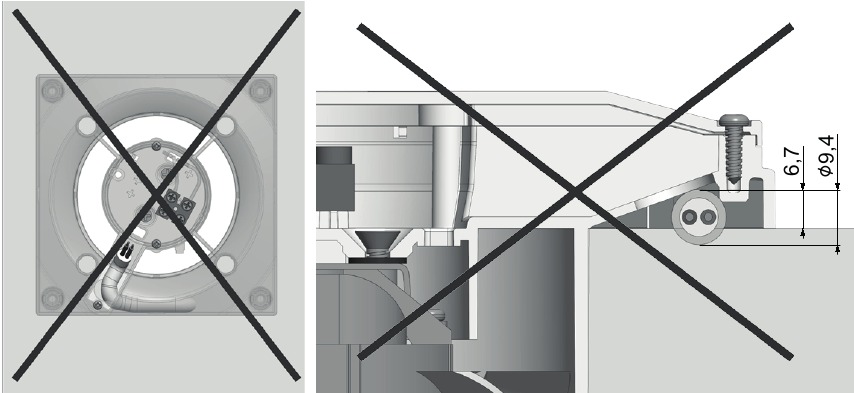 6,7
ø9,4