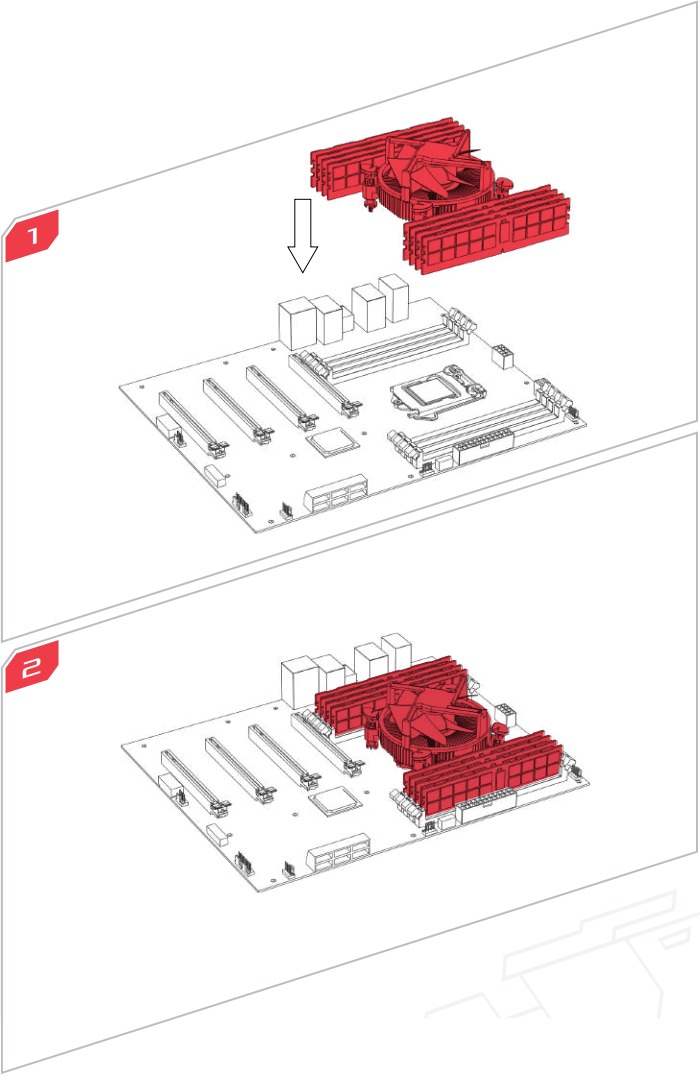 1

2