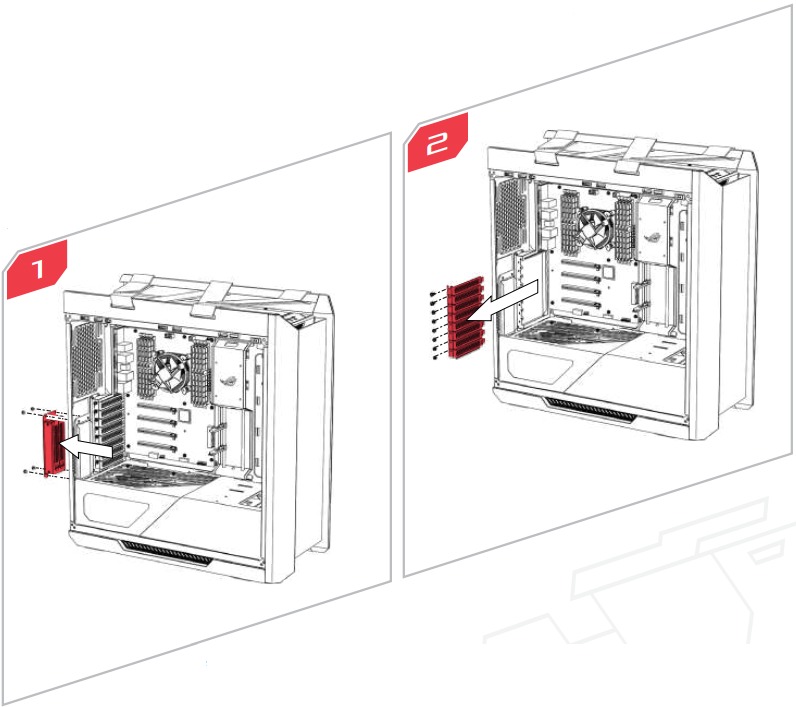 1

2