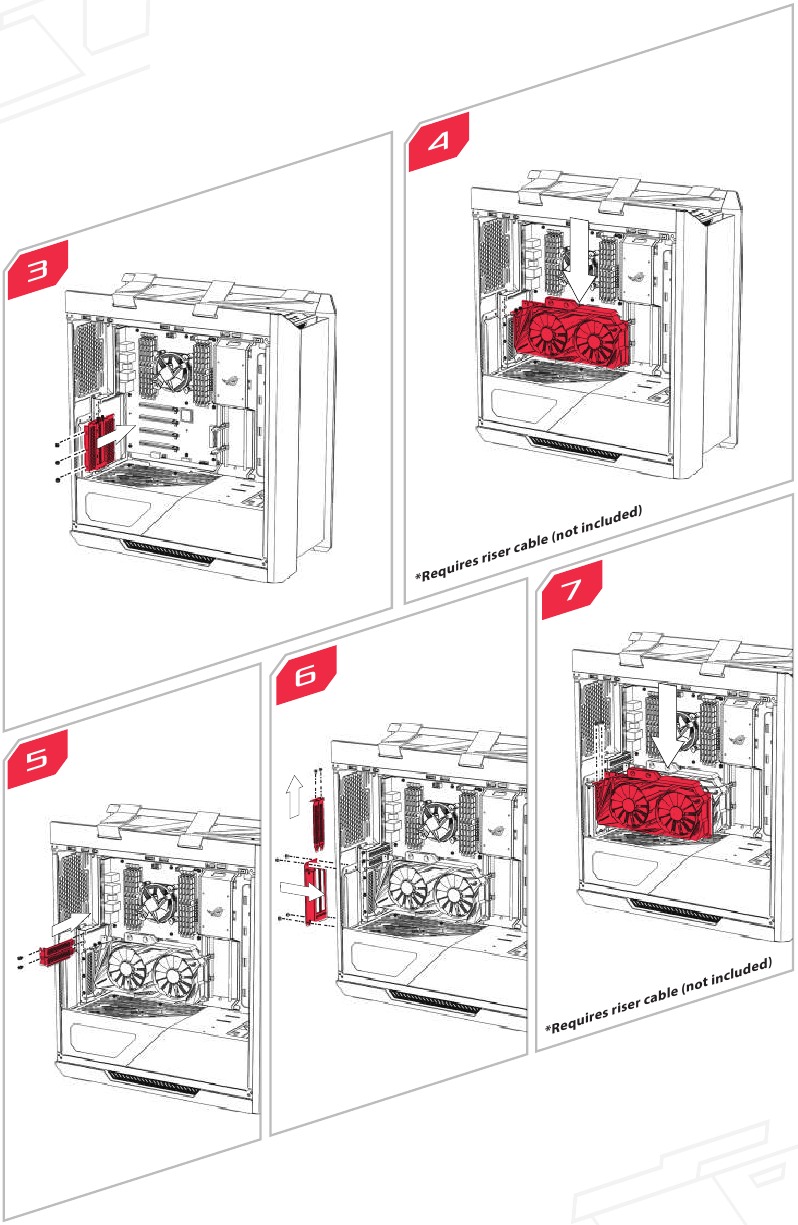 3

4

*Requires riser cable (not included)

5

6

7

*Requires riser cable (not included)