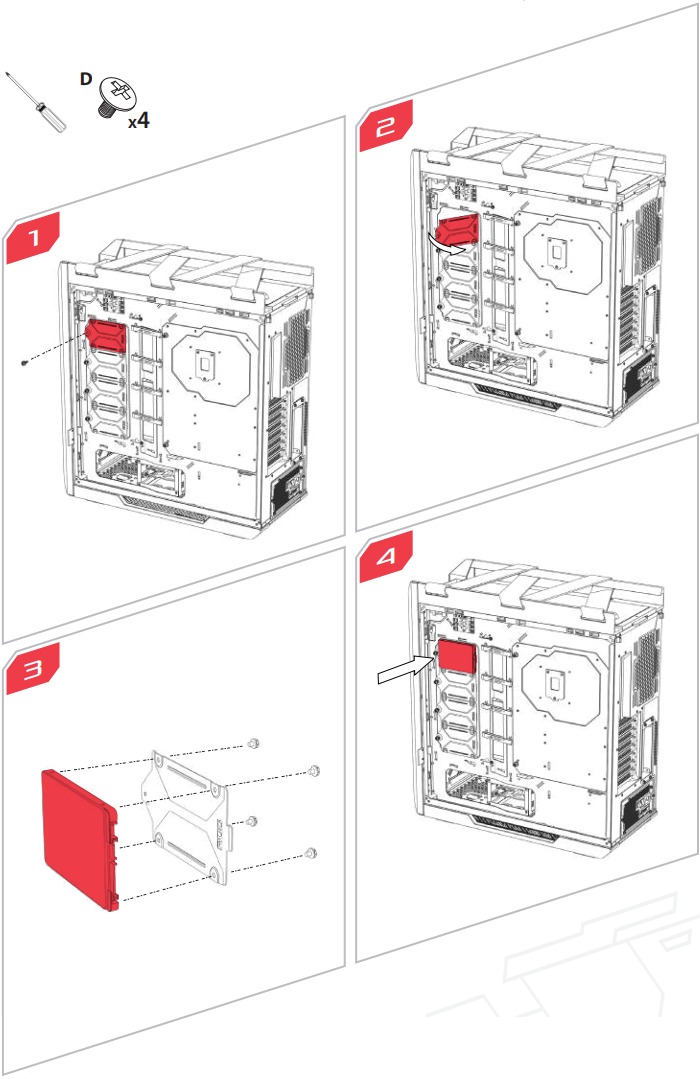 D
x4

1

2

3

4