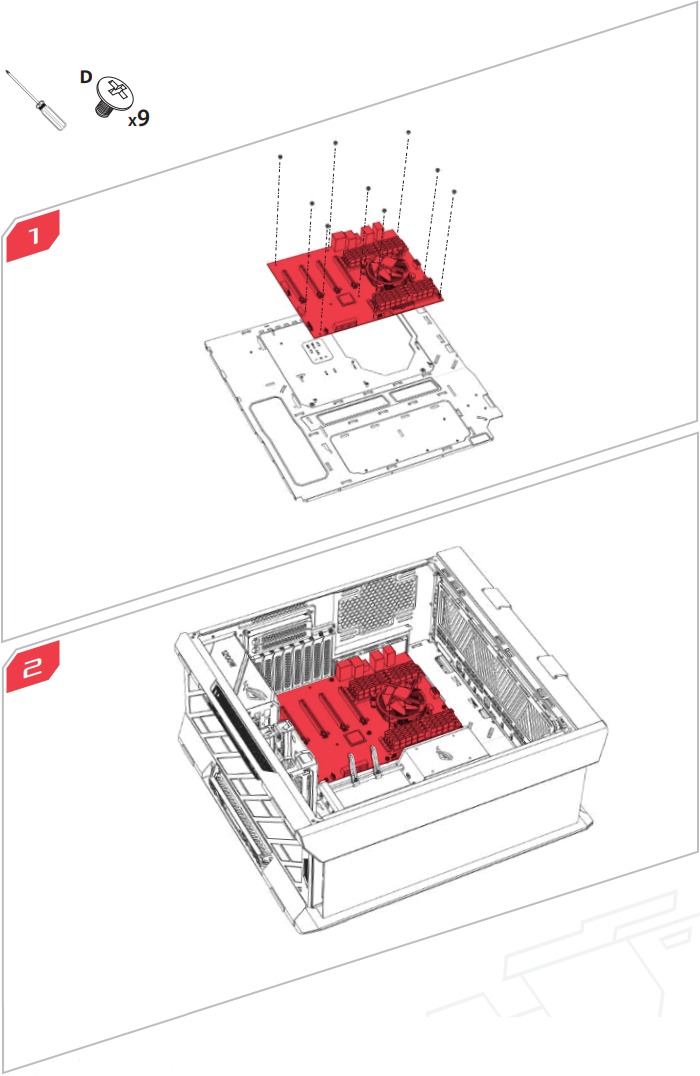 D
x9

1

2