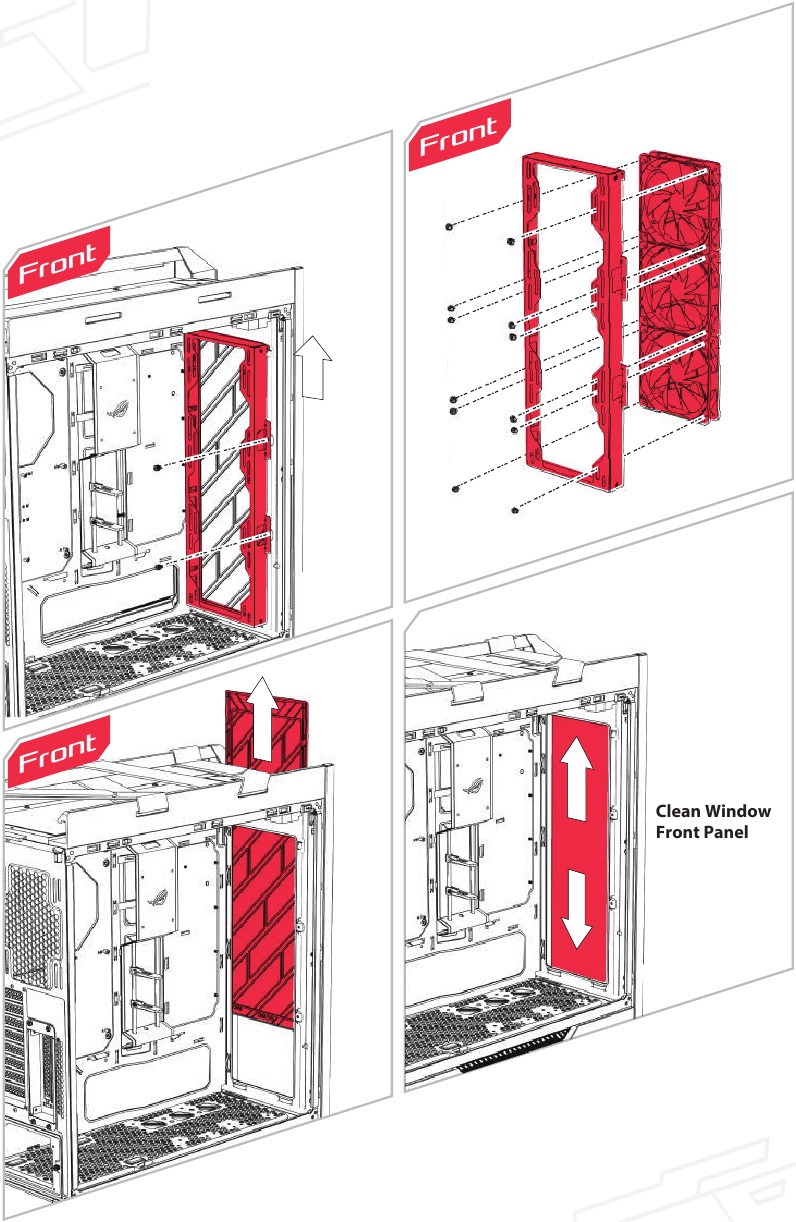 Front

Front

Front

Clean Window Front Panel