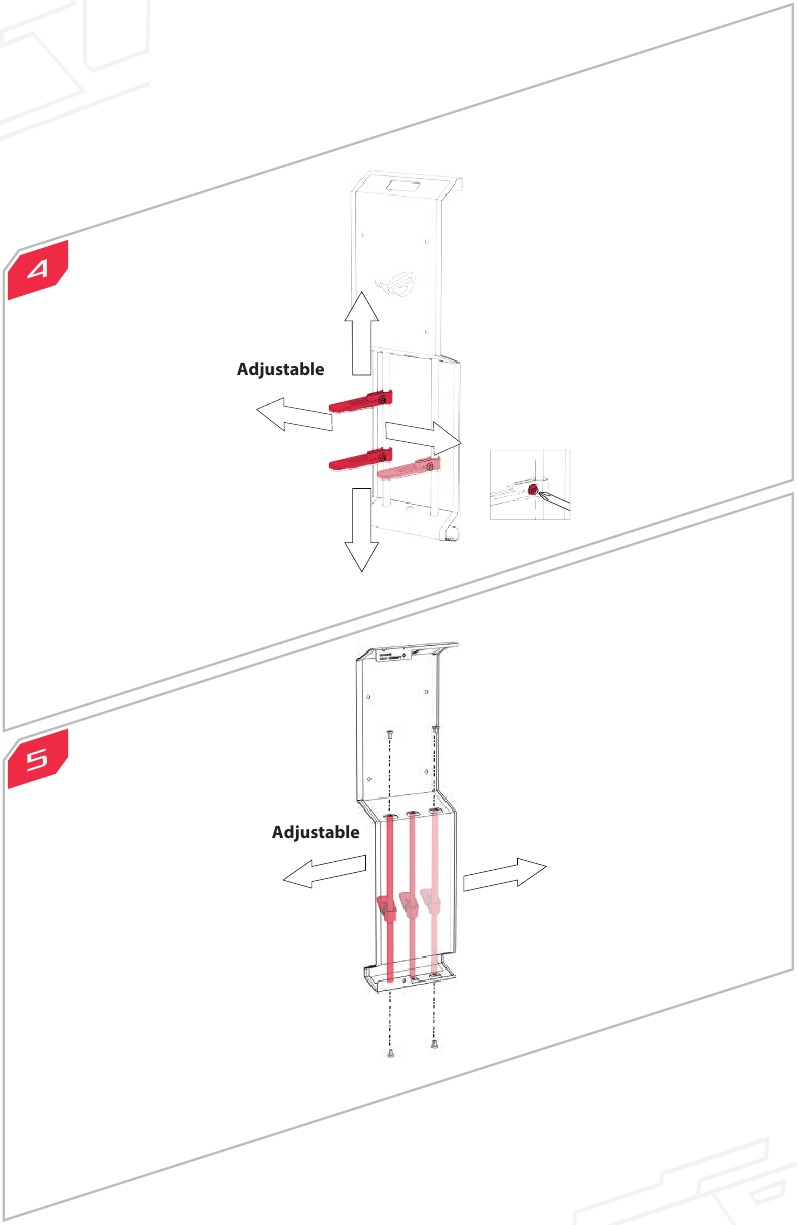 4

Adjustable

5

Adjustable