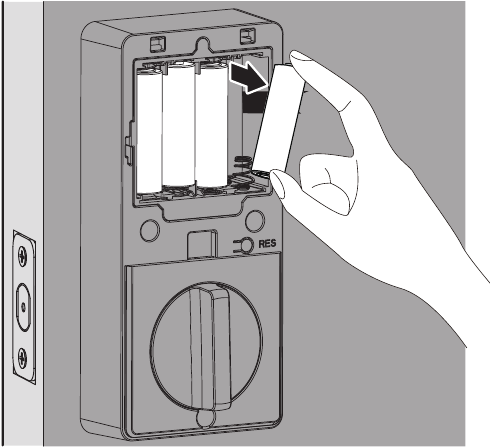 RES