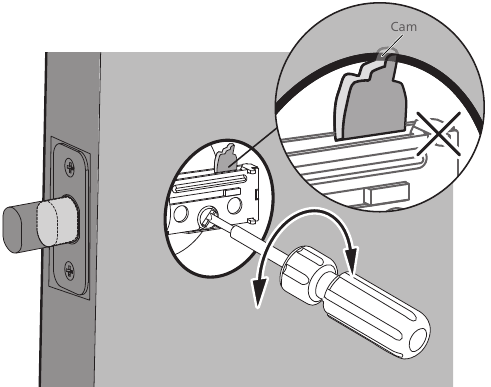 Cam