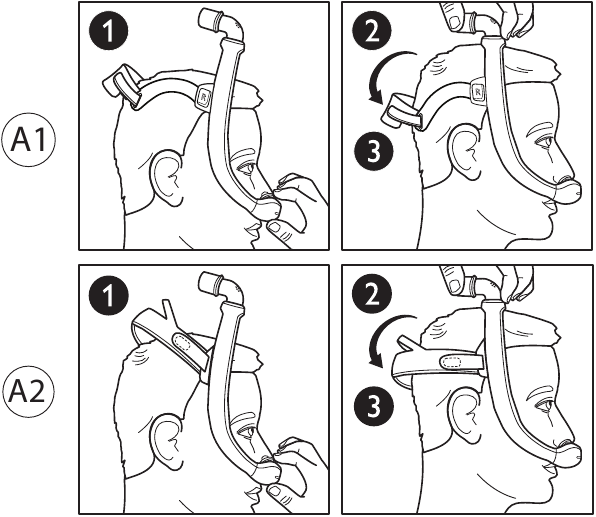 A1

1

R

2

R

3

A2

1

2

3