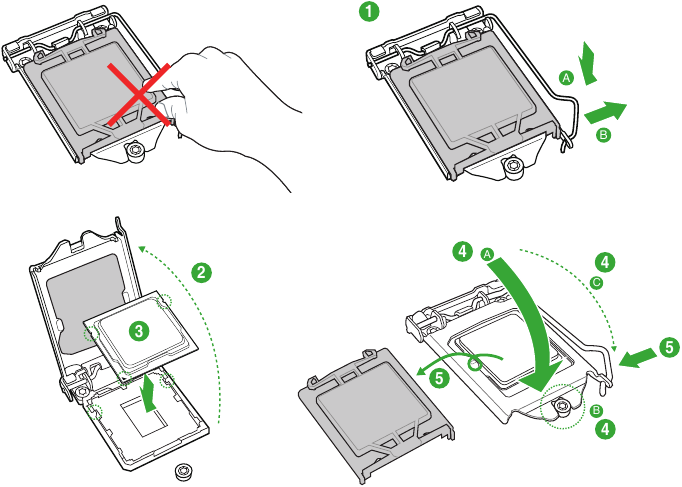 1
A
B
2
3
4
A
4
C
5
5
B
4