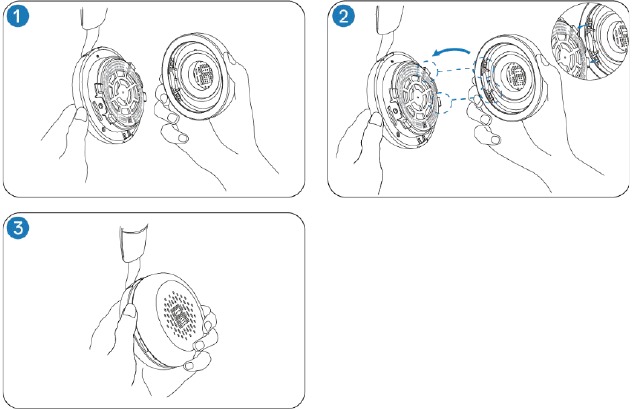 1

2

3