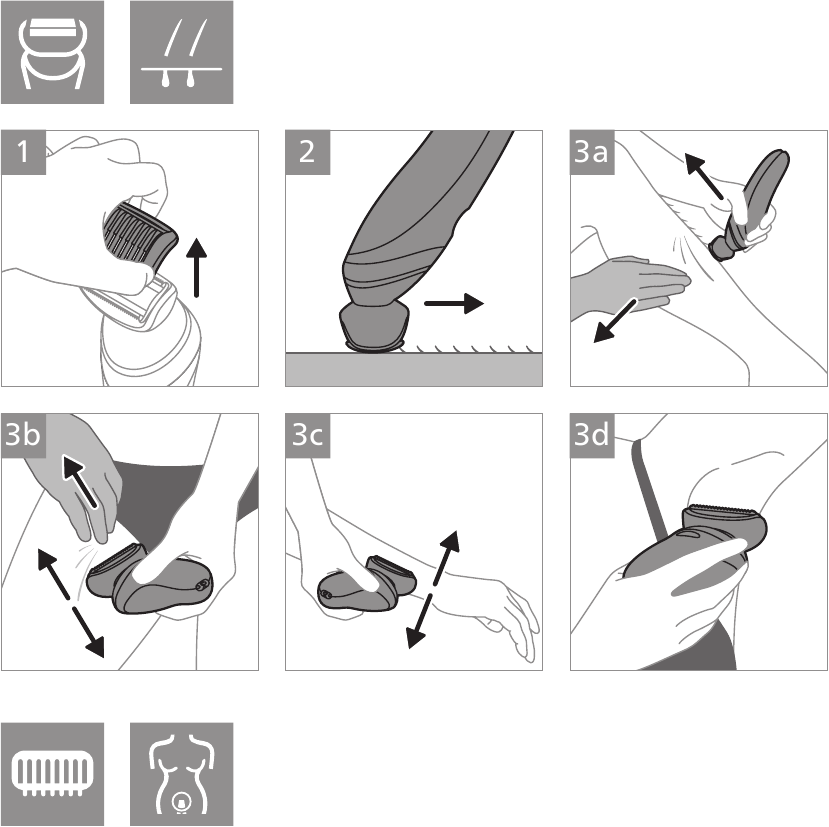 1

2

3a

3b

3c

3d