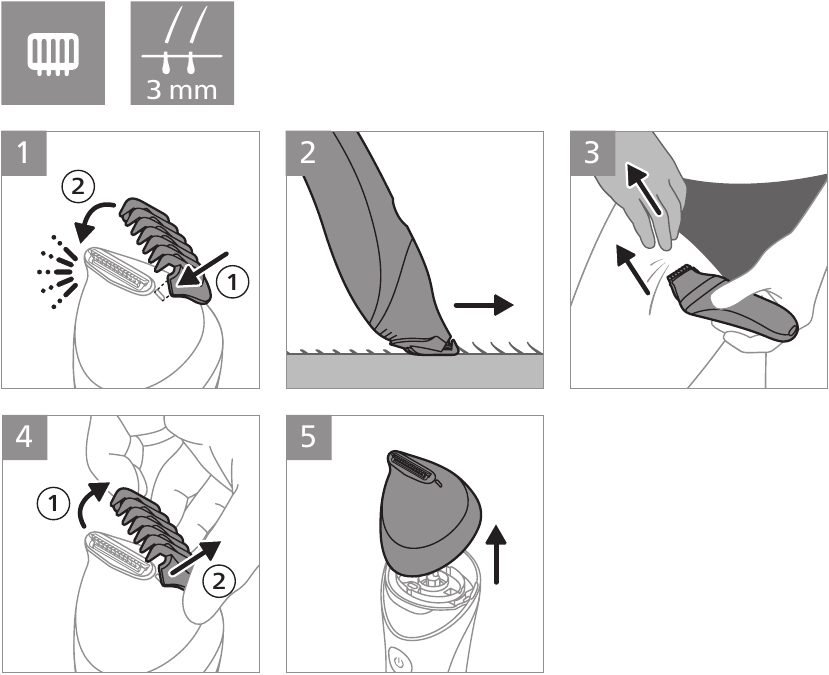 3 mm

1
2
1

2

3

4
1
2

5