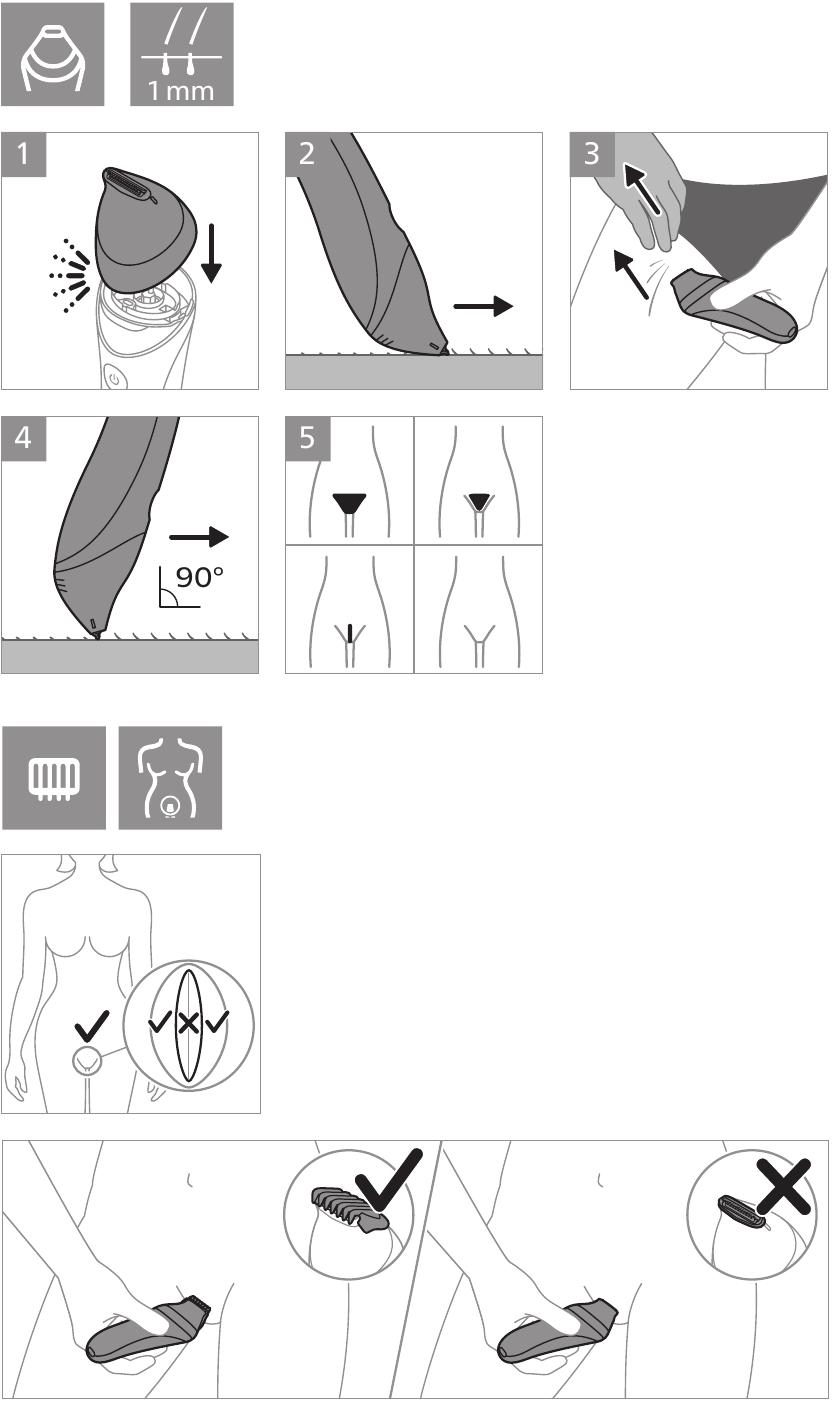 1 mm

1

2

3

4

90°

5