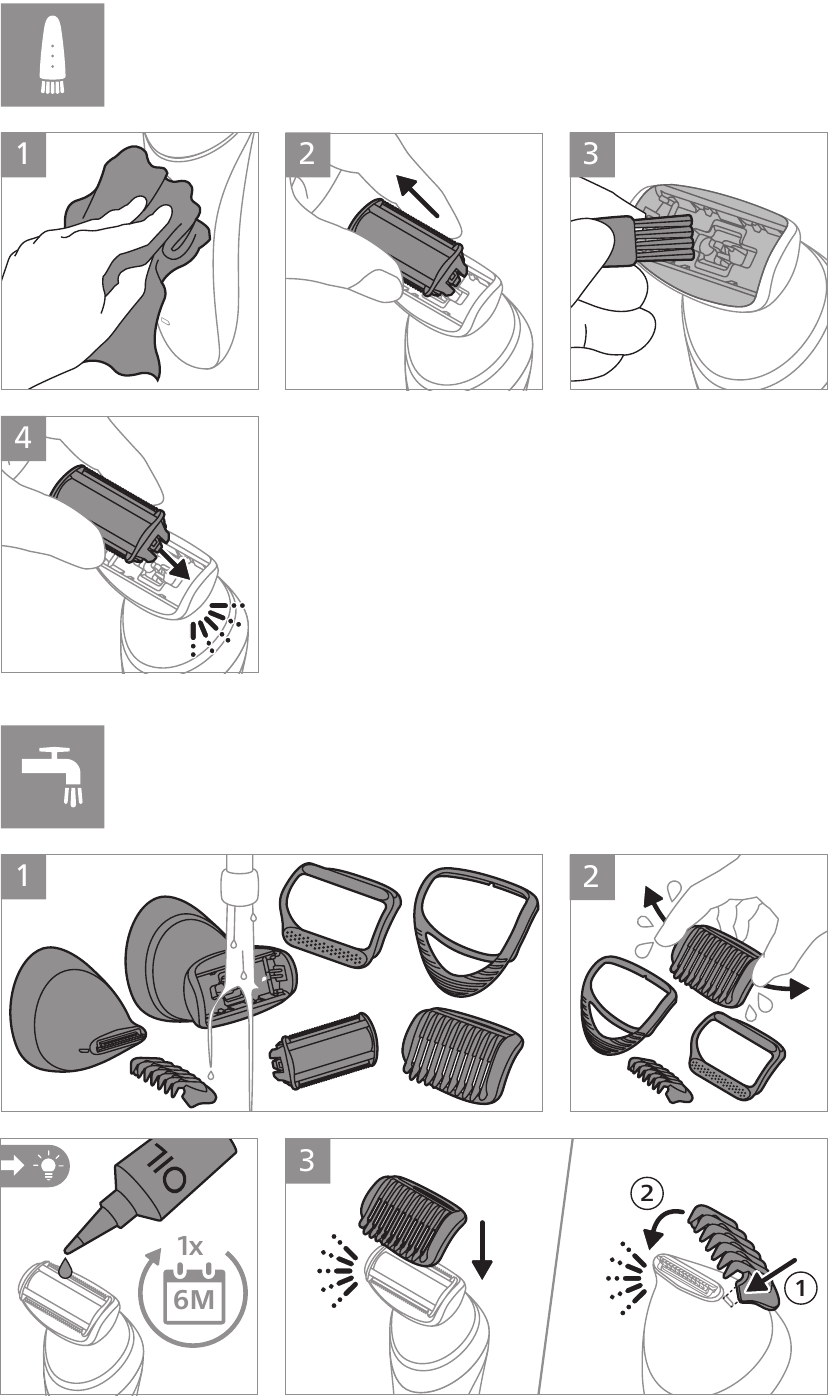 1

2

3

4

1

2

OIL

1x

6M

3

2

1