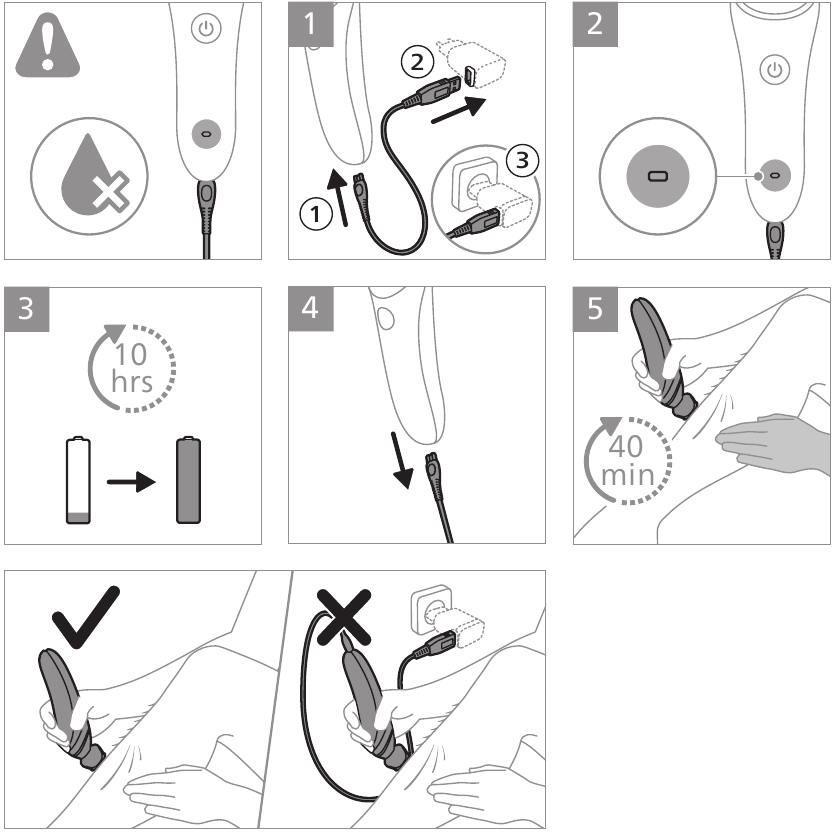 1

2

3

1

2

3

10
hrs

4

5

40
min