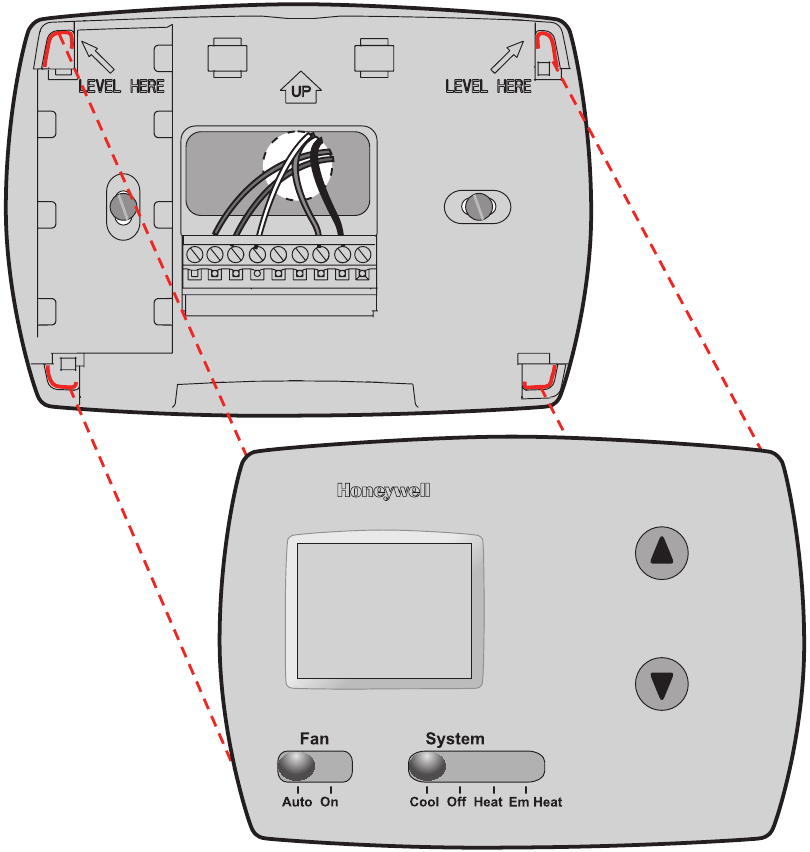 LEVEL HERE

UP

LEVEL HERE

Honeywell

Fan

Auto On

System

Cool Off Heat Em Heat