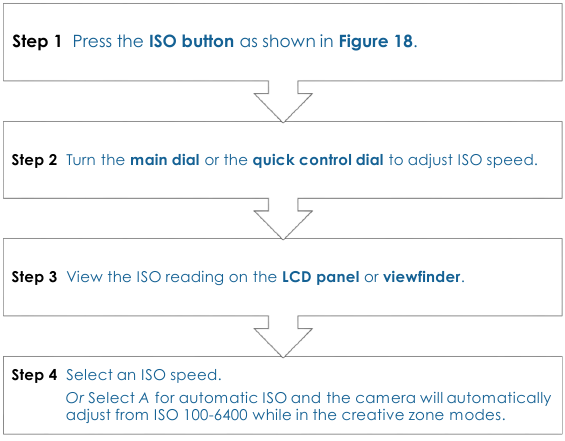 Step 1 Press the ISO button as shown in Figure 18.

Step 2 Turn the main dial or the quick control dial to adjust ISO speed.

Step 3 View the ISO reading on the LCD panel or viewfinder.

Step 4 Select an ISO speed.

Or Select A for automatic ISO and the camera will automatically adjust from ISO 100-6400 while in the creative zone modes.