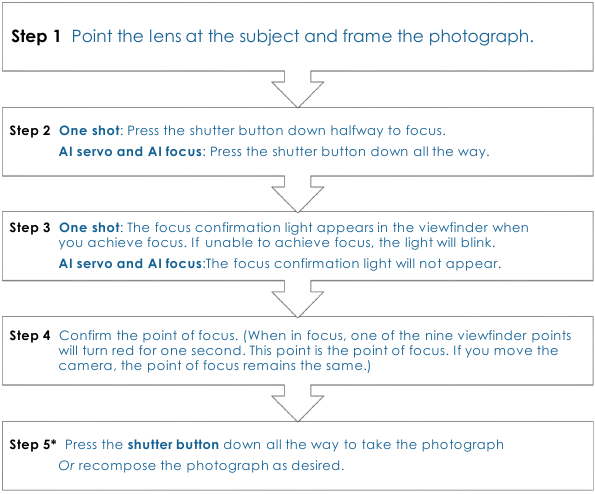 Step 1 Point the lens at the subject and frame the photograph.

Step 2 One shot: Press the shutter button down halfway to focus.

AI servo and AI focus: Press the shutter button down all the way.

Step 3 One shot: The focus confirmation light appears in the viewfinder when you achieve focus. If unable to achieve focus, the light will blink.

AI servo and AI focus:The focus confirmation light will not appear.

Step 4 Confirm the point of focus. (When in focus, one of the nine viewfinder points will turn red for one second. This point is the point of focus. If you move the camera, the point of focus remains the same.)

Step 5* Press the shutter button down all the way to take the photograph

Or recompose the photograph as desired.