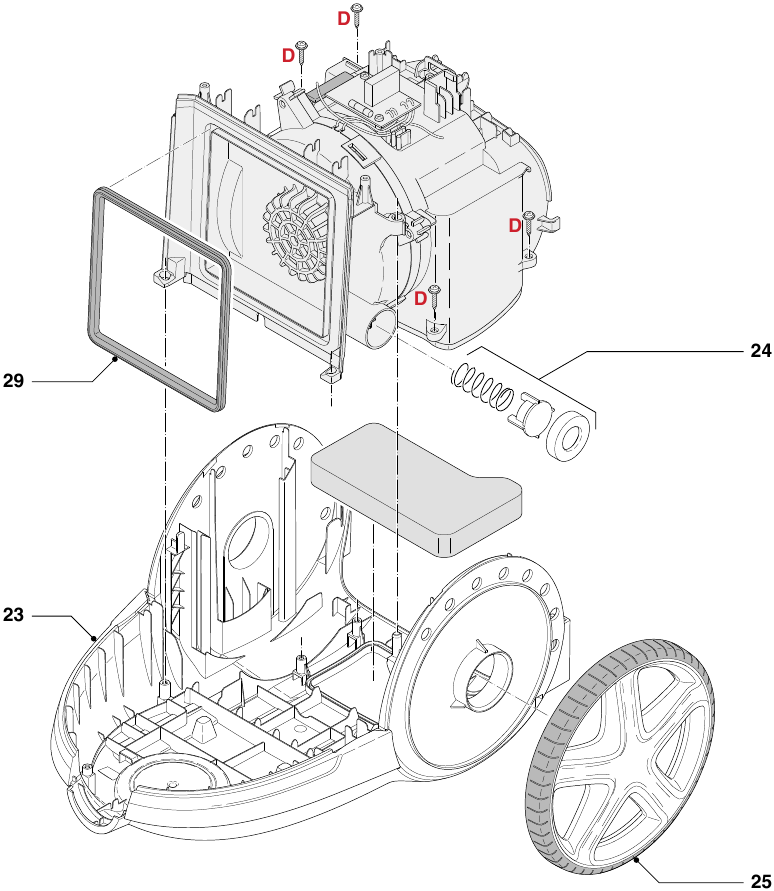 D
D
D
D
24
29
23
25