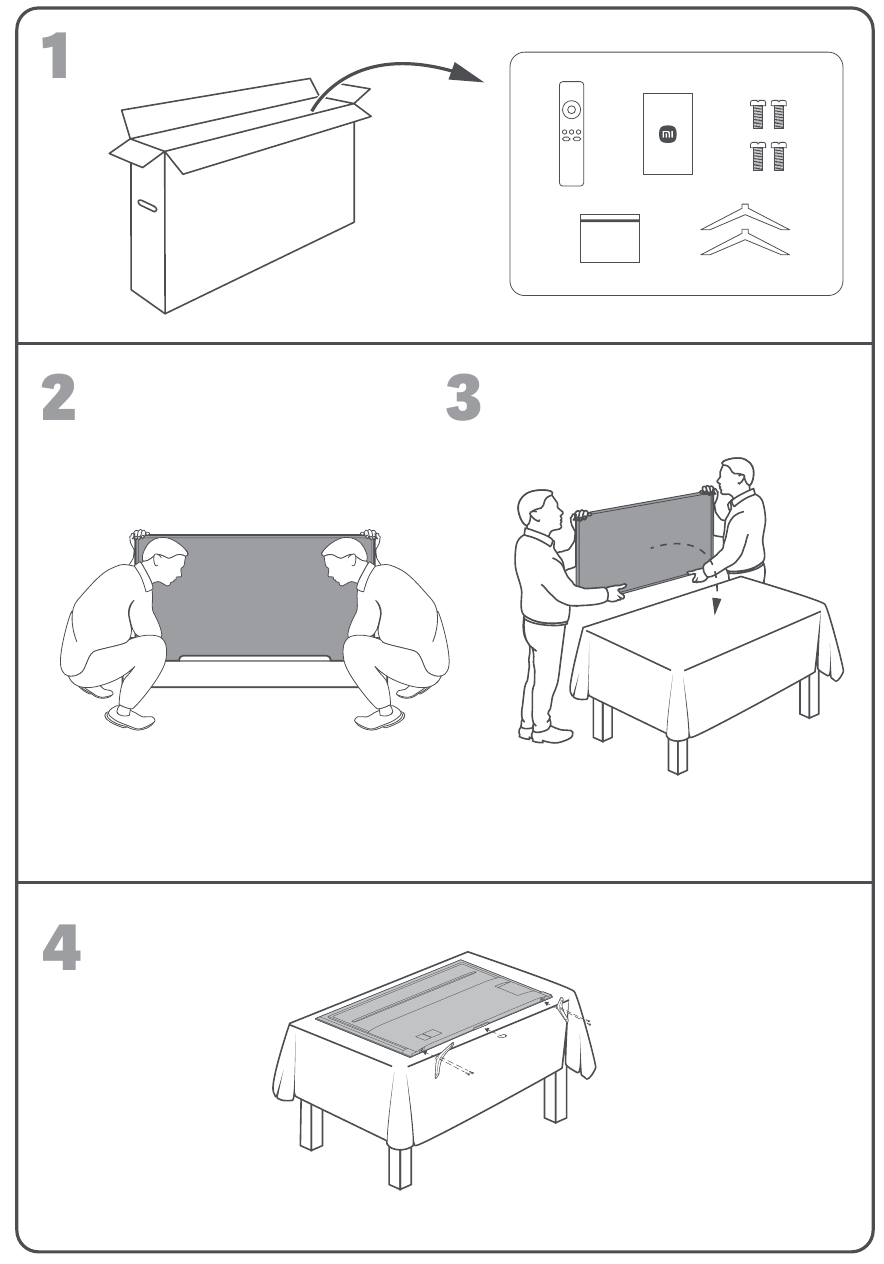 1

mi

2

3

4