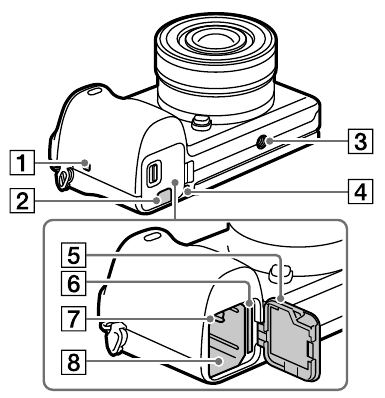 1
2
3
4
5
6
7
8