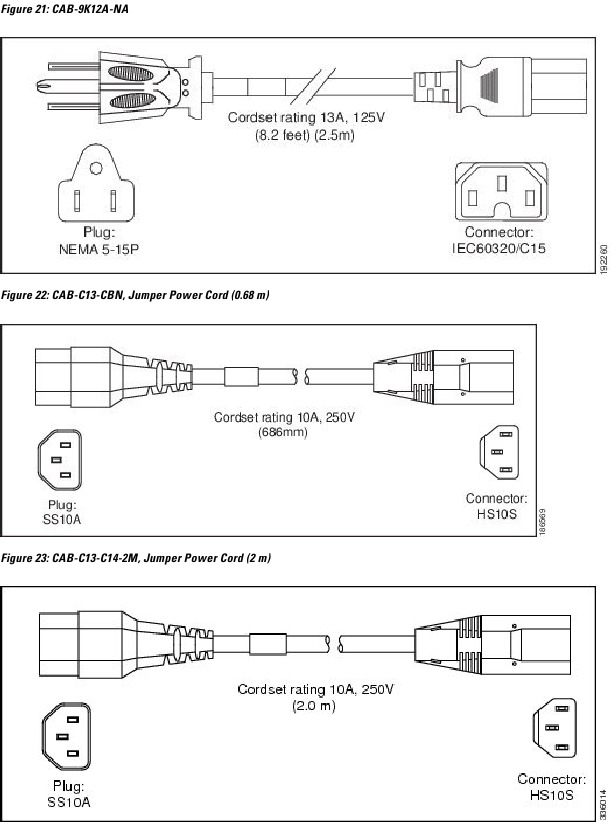 Figure 21: CAB-9K12A-NA

Cordset rating 13A, 125V
(8.2 feet) (2.5m)

Plug:
NEMA 5-15P

Connector:
IEC60320/C15

192260

Figure 22: CAB-C13-CBN, Jumper Power Cord (0.68 m)

Cordset rating 10A, 250V
(686mm)

Plug:
SS10A

Connector:
HS10S

186569

Figure 23: CAB-C13-C14-2M, Jumper Power Cord (2 m)

Cordset rating 10A, 250V
(2.0 m)

Plug:
SS10A

Connector:
HS10S

336014