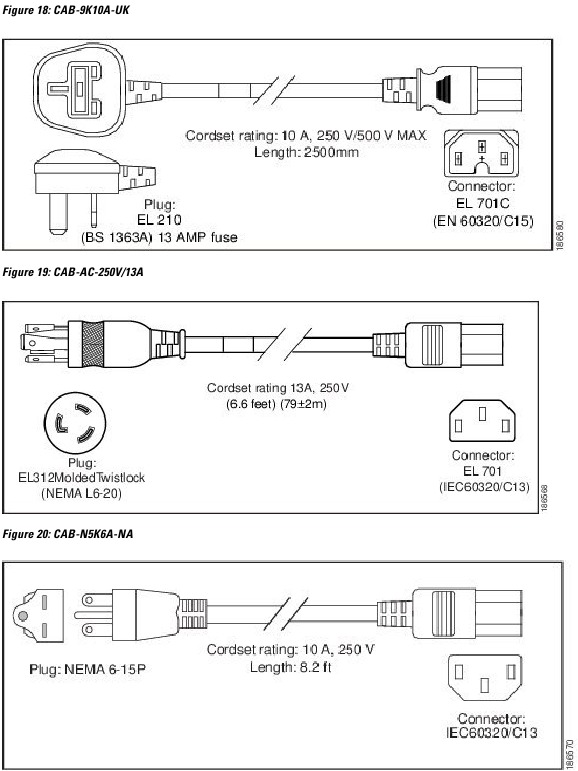 Figure 18: CAB-9K10A-UK

Cordset rating: 10 A, 250 V/500 V MAX
Length: 2500mm

Plug:
EL 210
(BS 1363A) 13 AMP fuse

Connector:
EL 701C
(EN 60320/C15)

186580

Figure 19: CAB-AC-250V/13A

Cordset rating 13A, 250V
(6.6 feet) (79±2m)

Plug:
EL312MoldedTwistlock
(NEMA L6-20)

Connector:
EL 701
(IEC60320/C13)

186568

Figure 20: CAB-N5K6A-NA

Cordset rating: 10 A, 250 V
Length: 8.2 ft

Plug: NEMA 6-15P

Connector:
IEC60320/C13

186570