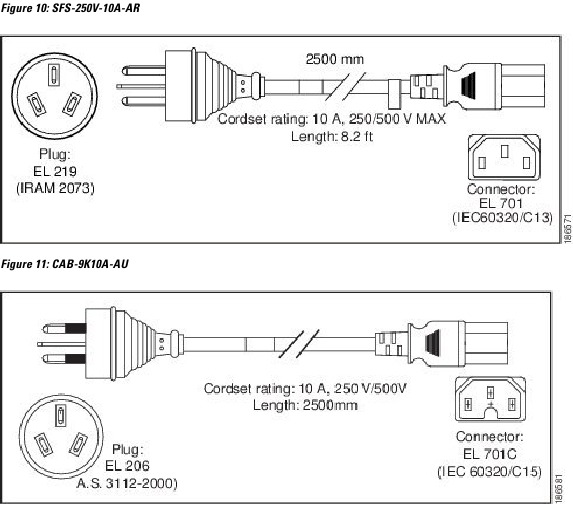 Figure 10: SFS-250V-10A-AR

2500 mm

Cordset rating: 10 A, 250/500 V MAX
Length: 8.2 ft

Plug:
EL 219
(IRAM 2073)

Connector:
EL 701
(IEC60320/C13)

186571

Figure 11: CAB-9K10A-AU

Cordset rating: 10 A, 250 V/500V
Length: 2500mm

Plug:
EL 206
A.S. 3112-2000)

Connector:
EL 701C
(IEC 60320/C15)

186581