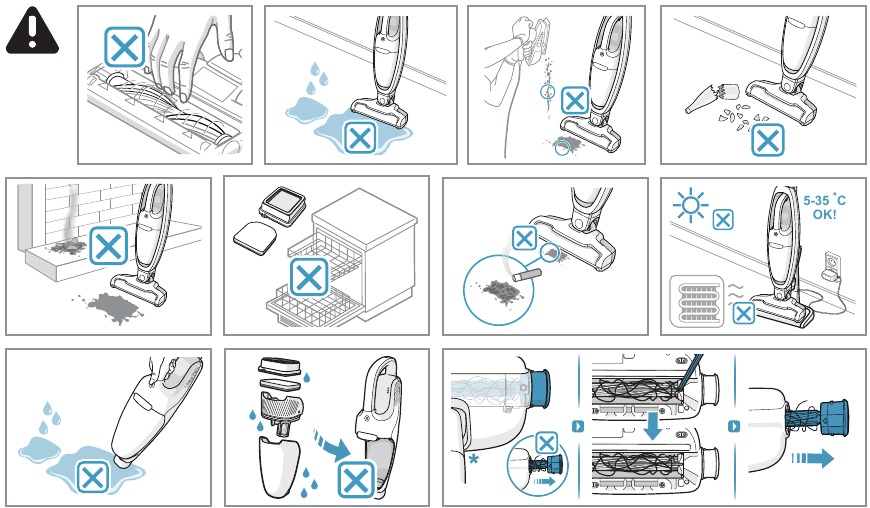 5-35 °C
OK!

*