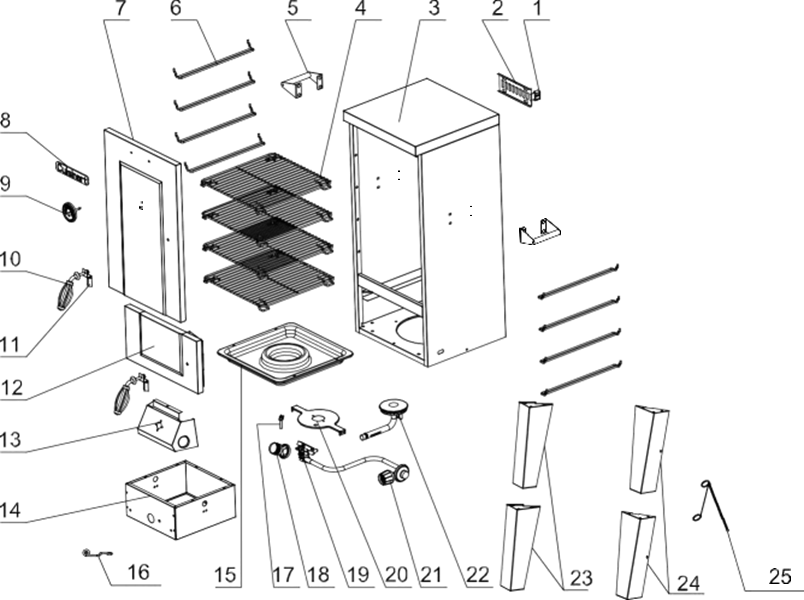 7 6 5 4 3 2 1

8

9

10

11

12

13

14

16

15 17 18 19 20 21 22 23 24 25