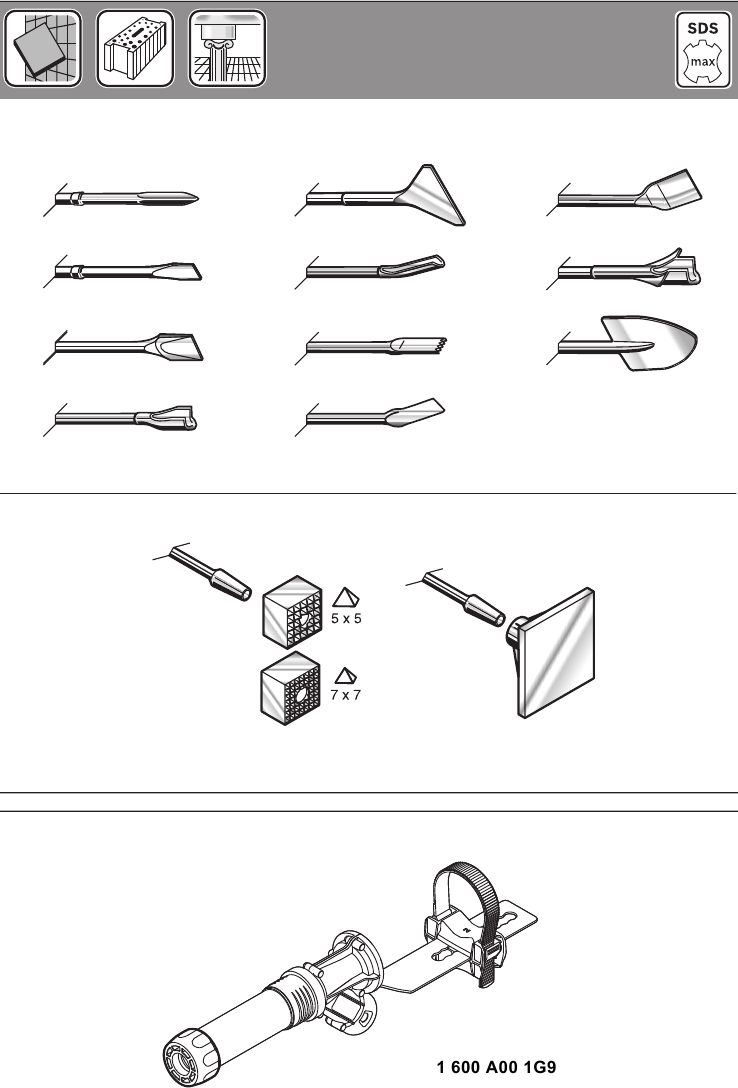 SDS
max

5 x 5

7 x 7

1 600 A00 1G9