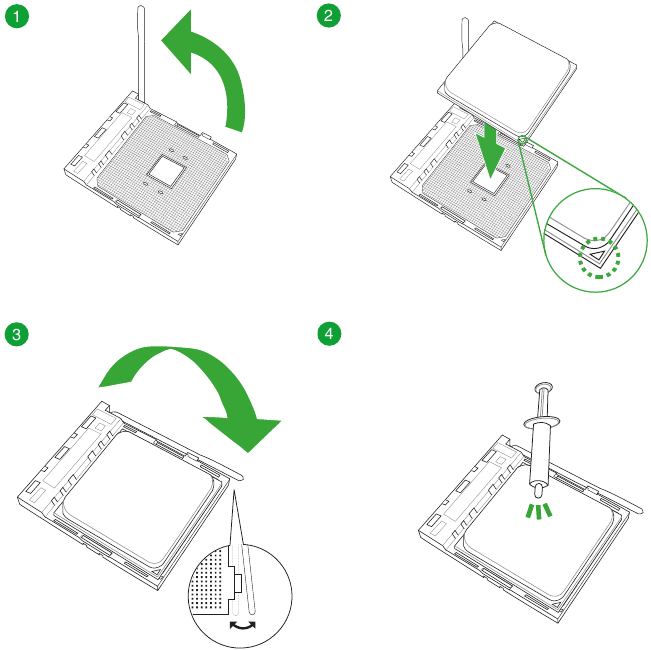 1

2

3

4