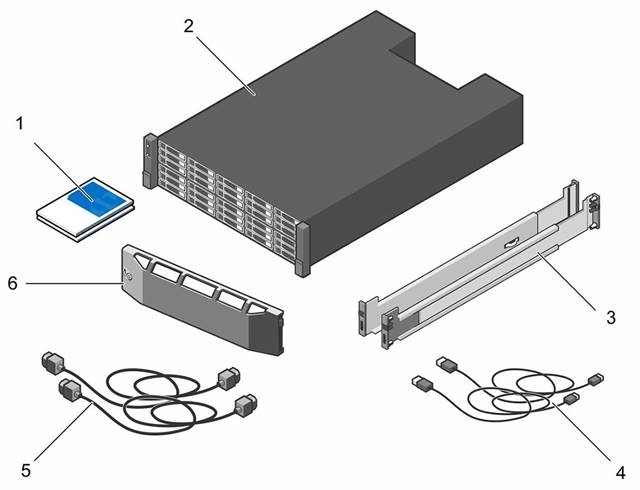 2
1
6
3
5
4