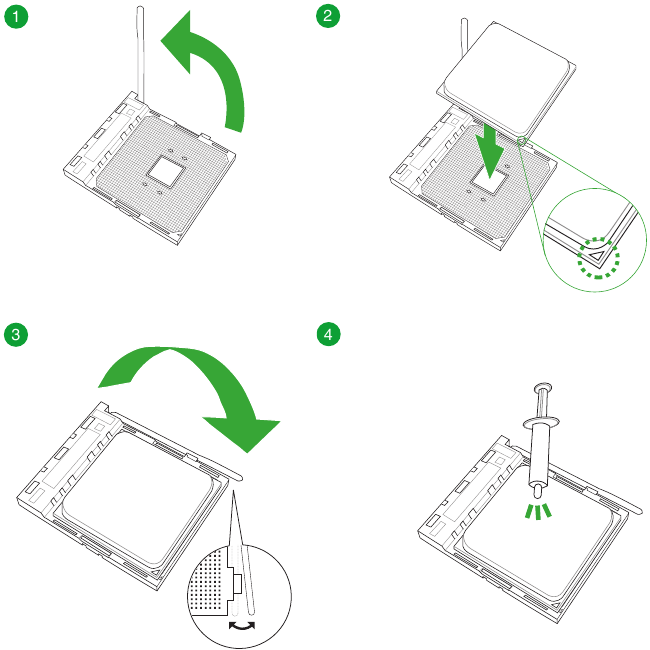 1

2

3

4