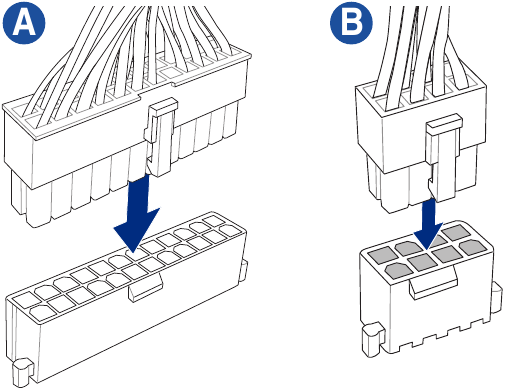 A

B