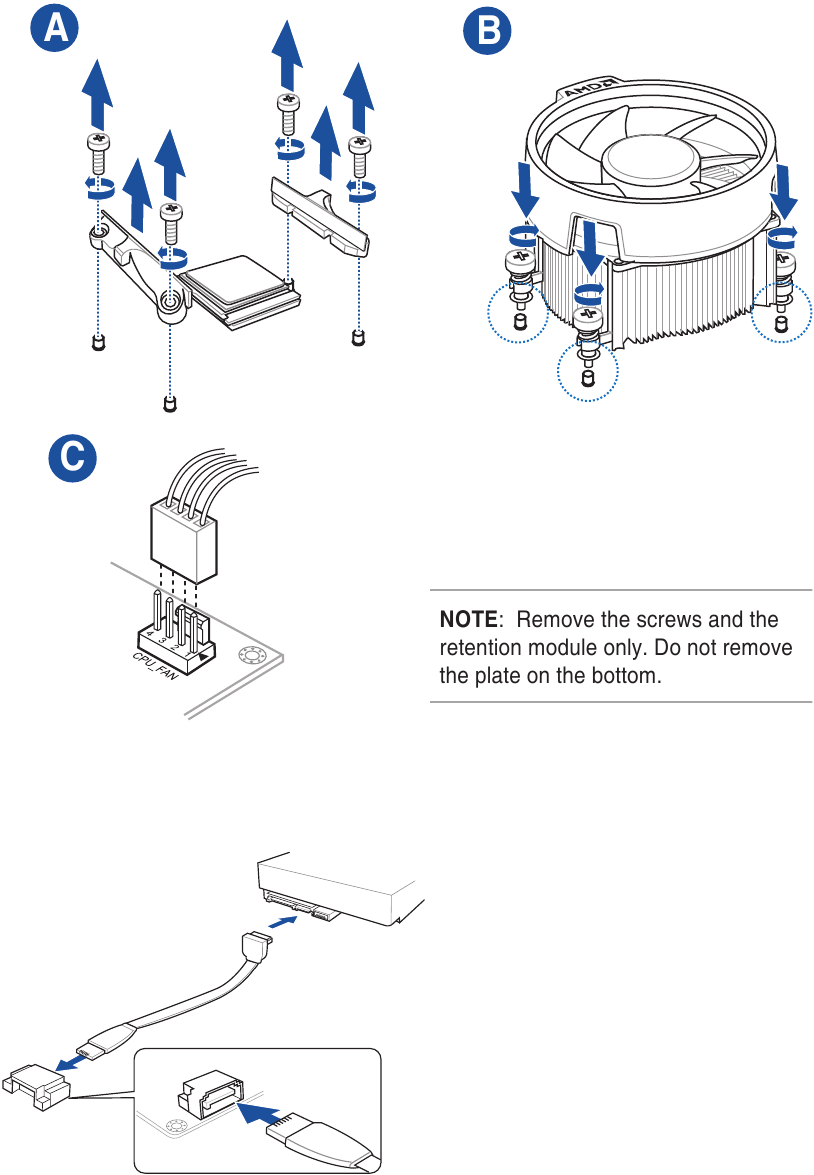 A

B

AMD

C

4 3 2 1
CPU_FAN

**NOTE**: Remove the screws and the retention module only. Do not remove the plate on the bottom.