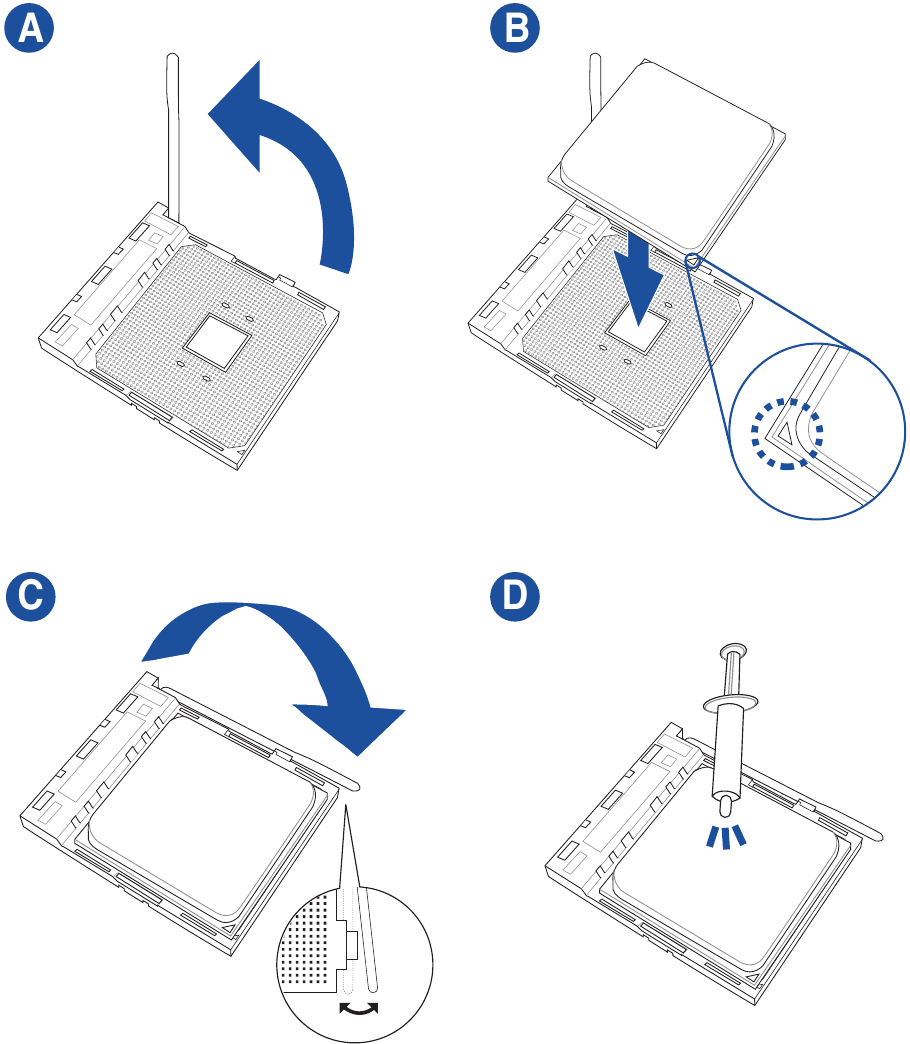 A

B

C

D